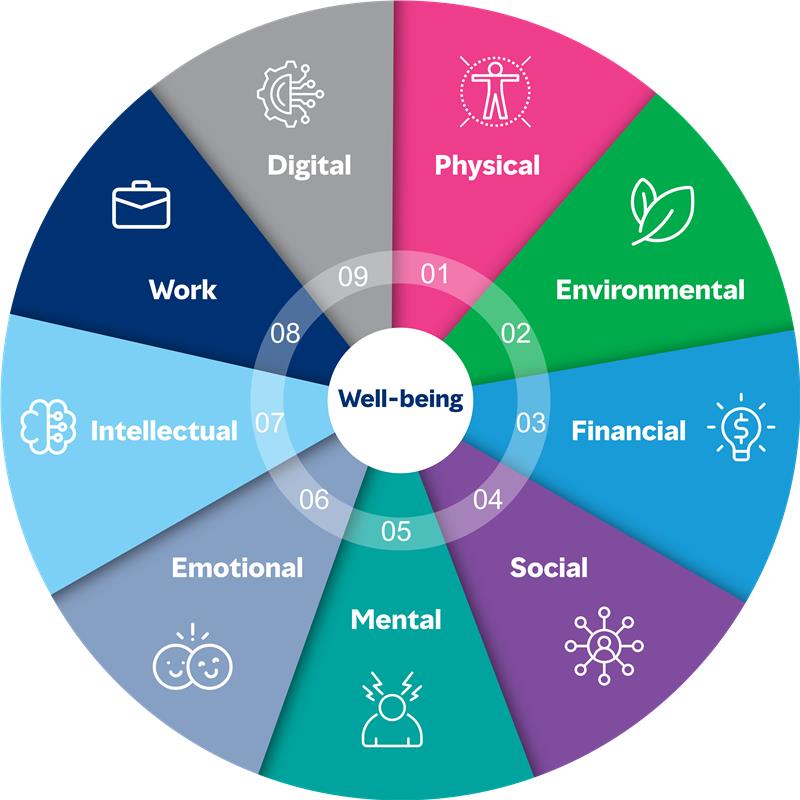 Well-being

01
Physical

02
Environmental

03
Financial

04
Social

05
Mental

06
Emotional

07
Intellectual

08
Work

09
Digital