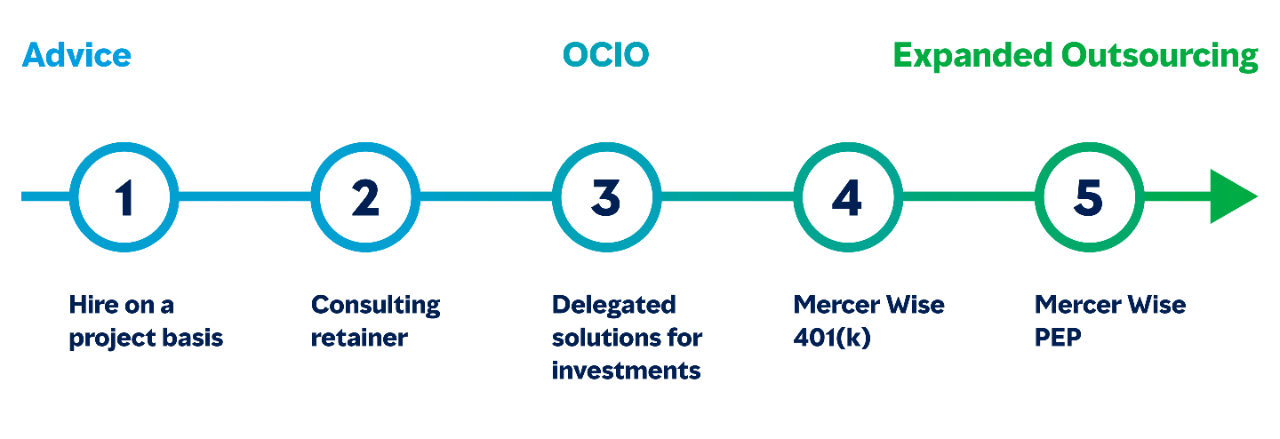 Advice

OCIO

Expanded Outsourcing

1

2

3

4

5

Hire on a project basis

Consulting retainer

Delegated solutions for investments

Mercer Wise 401(k)

Mercer Wise PEP