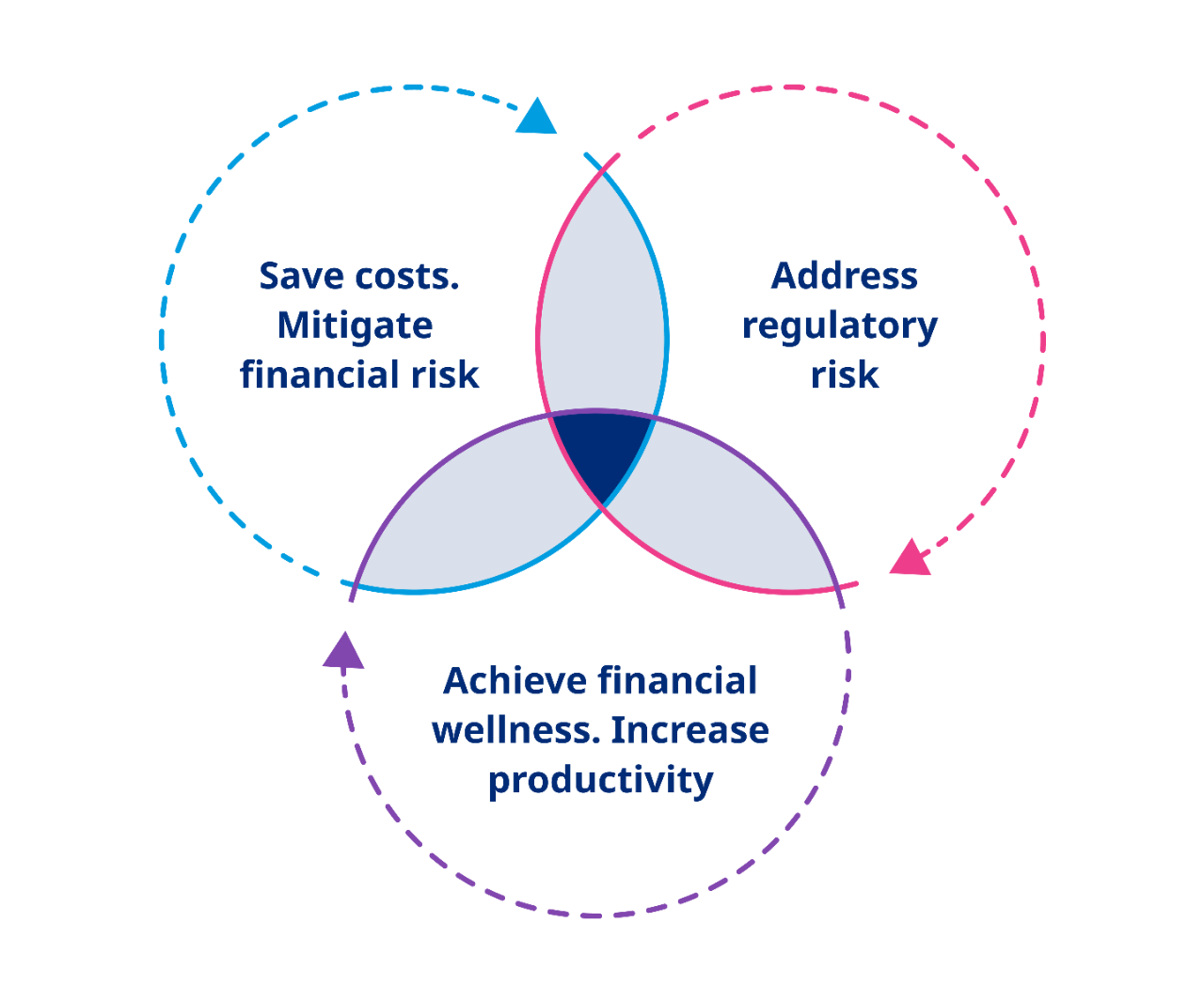 Save costs. Mitigate financial risk

Address regulatory risk

Achieve financial wellness. Increase productivity