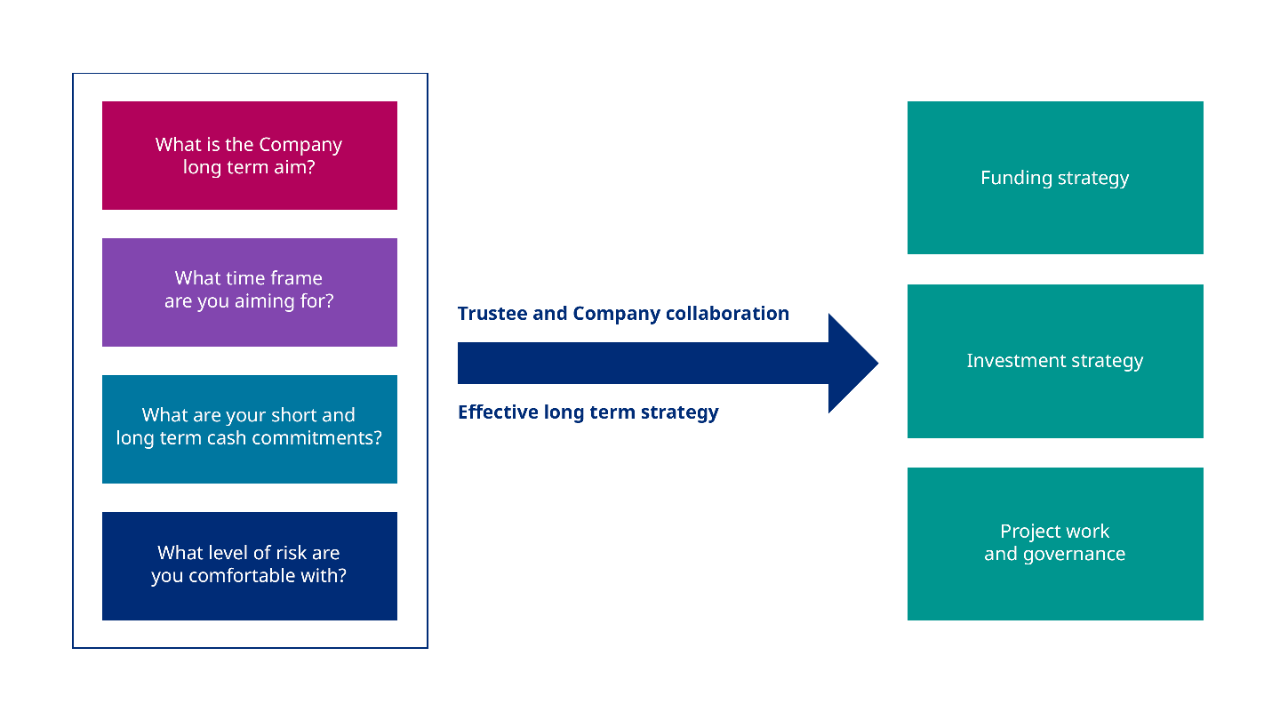 What is the Company long term aim?

What time frame are you aiming for?

What are your short and long term cash commitments?

What level of risk are you comfortable with?

Trustee and Company collaboration

Effective long term strategy

Funding strategy

Investment strategy

Project work and governance